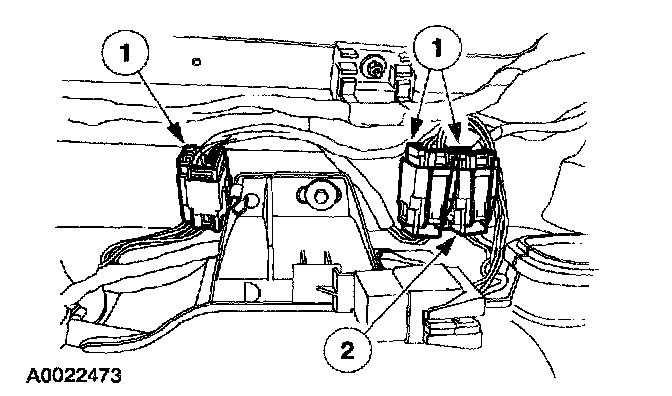 1
1
2
A0022473