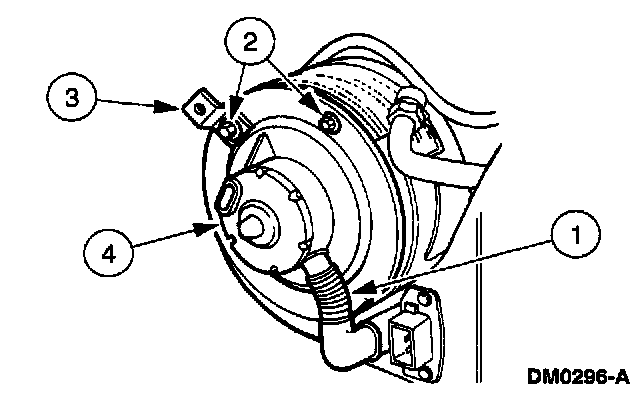 2
3
4
1
DM0296-A