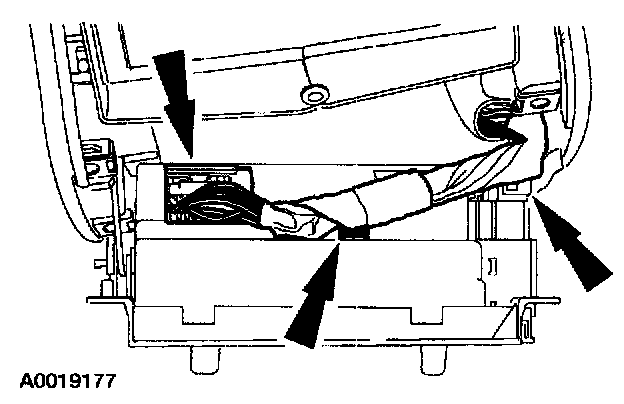 A0019177