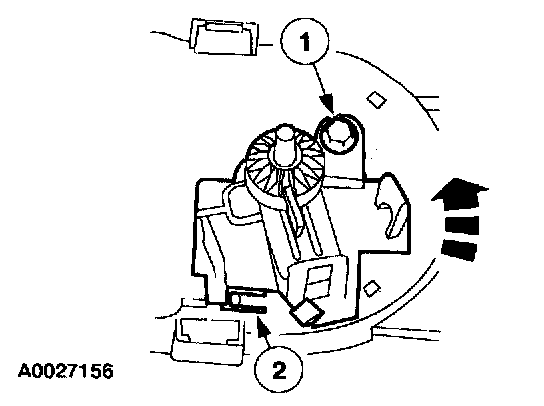 1

2

A0027156