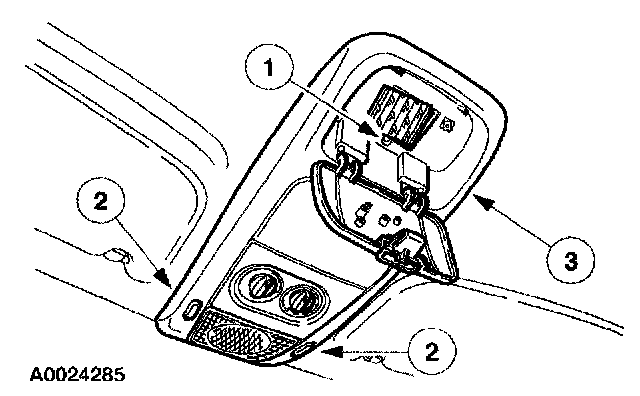 1
2
3
2
A0024285