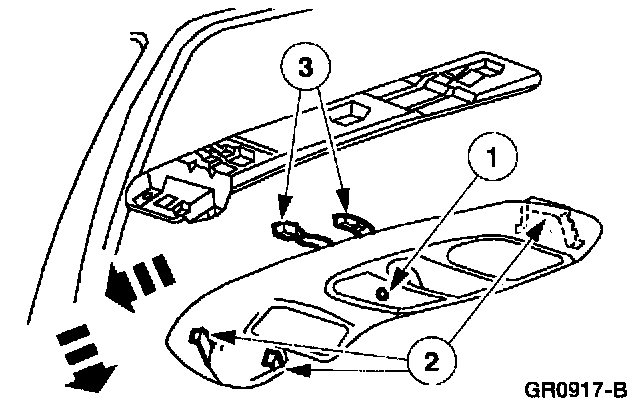 3
1
2
GR0917-B