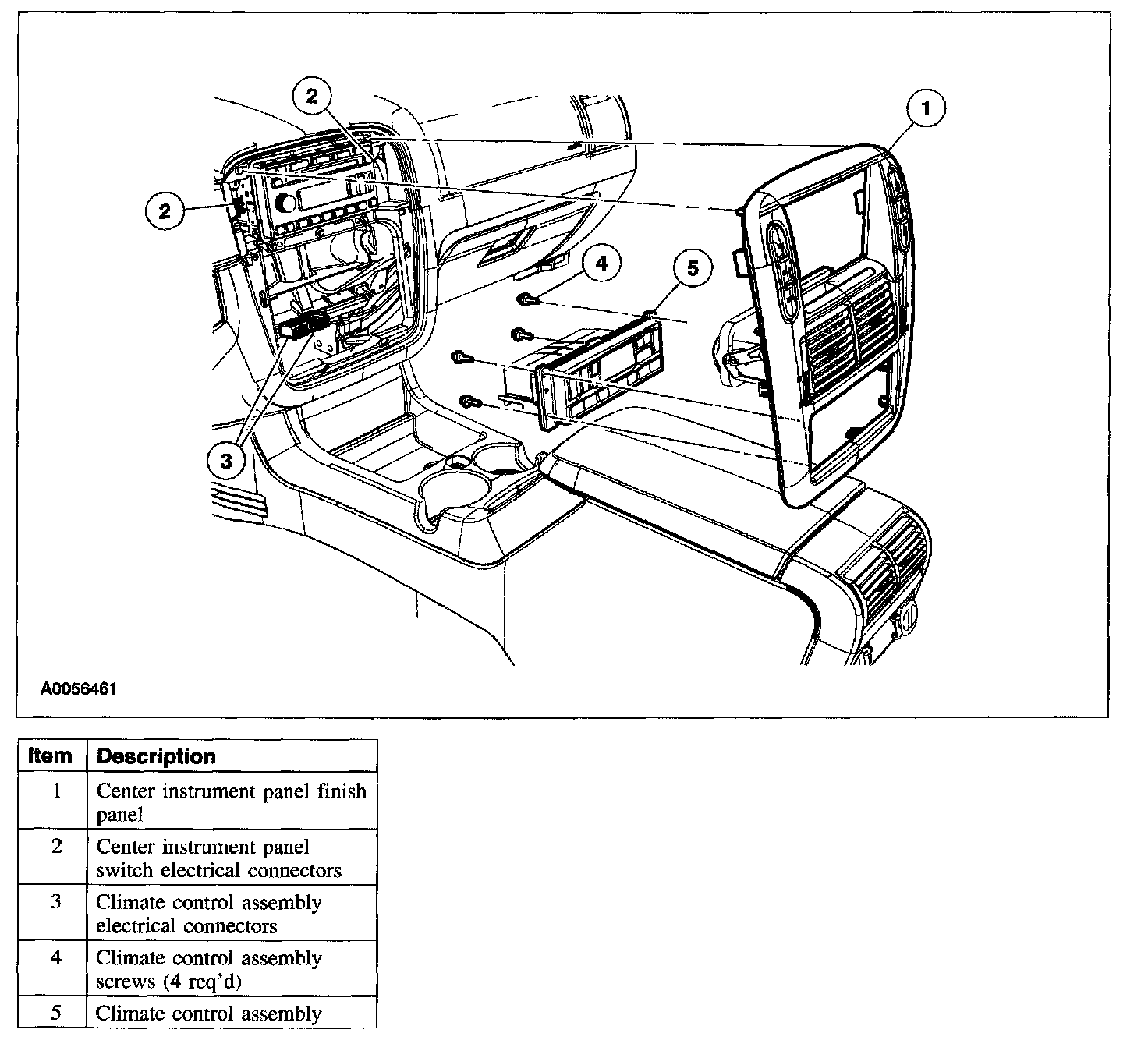 2
1
2
4
5
3
A0056461

| Item | Description |
|---|---|
| 1 | Center instrument panel finish panel |
| 2 | Center instrument panel switch electrical connectors |
| 3 | Climate control assembly electrical connectors |
| 4 | Climate control assembly screws (4 req'd) |
| 5 | Climate control assembly |