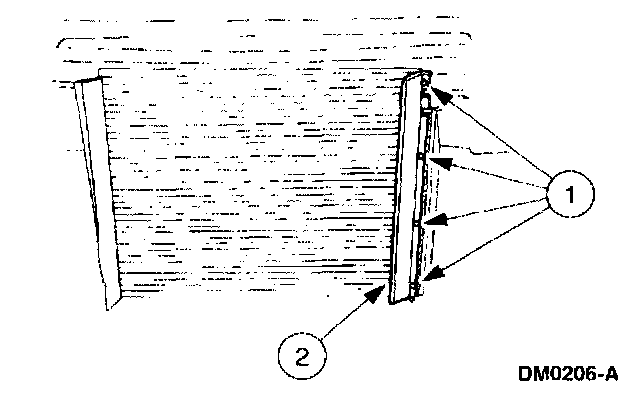 1
2
DM0206-A