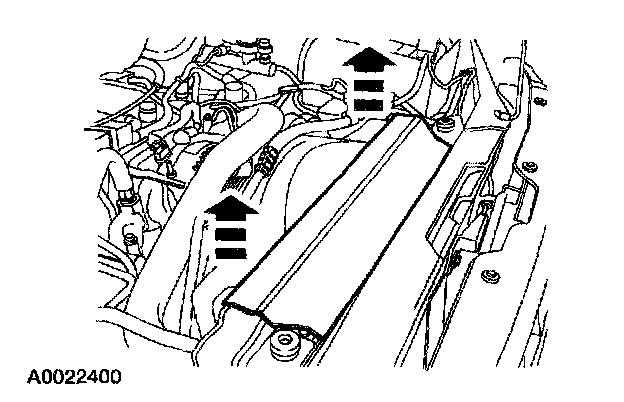 A0022400