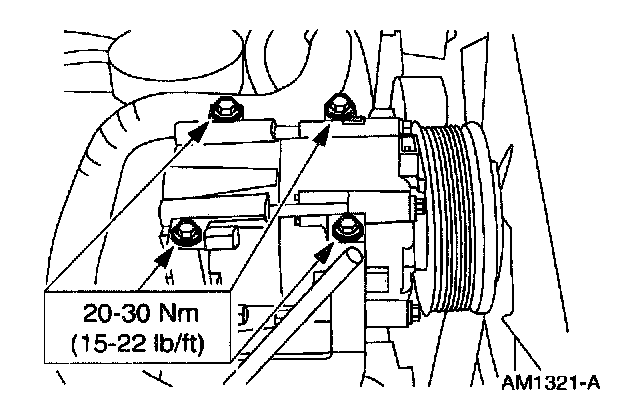 20-30 Nm
(15-22 lb/ft)

AM1321-A