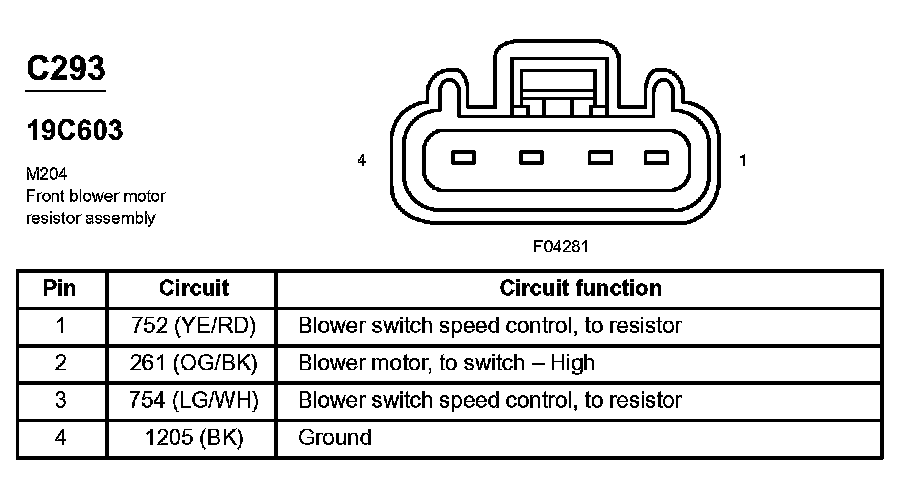 C293

19C603

M204
Front blower motor resistor assembly

4

1

F04281

| Pin | Circuit | Circuit function |
|---|---|---|
| 1 | 752 (YE/RD) | Blower switch speed control, to resistor |
| 2 | 261 (OG/BK) | Blower motor, to switch – High |
| 3 | 754 (LG/WH) | Blower switch speed control, to resistor |
| 4 | 1205 (BK) | Ground |