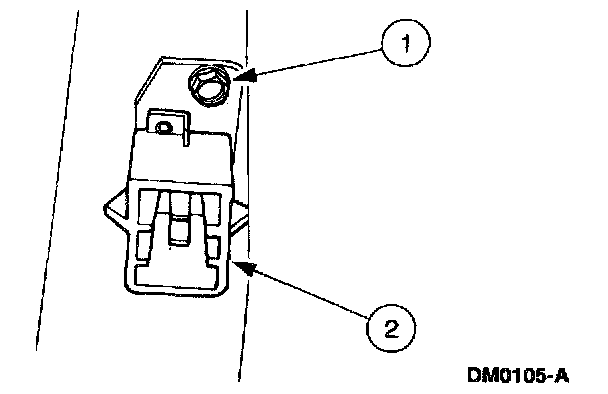 1

2

DM0105-A