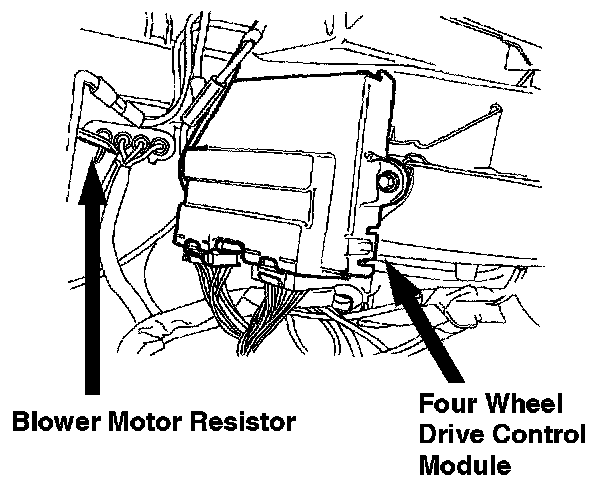 Blower Motor Resistor

Four Wheel Drive Control Module