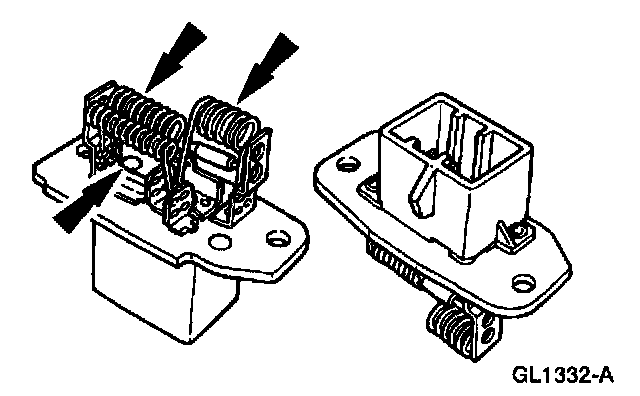 GL1332-A