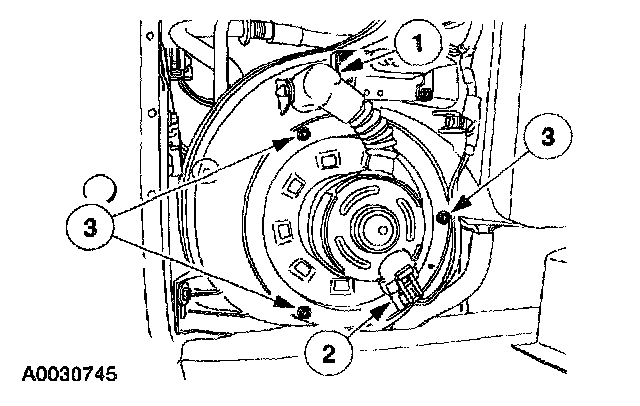 1
3
3
2
A0030745