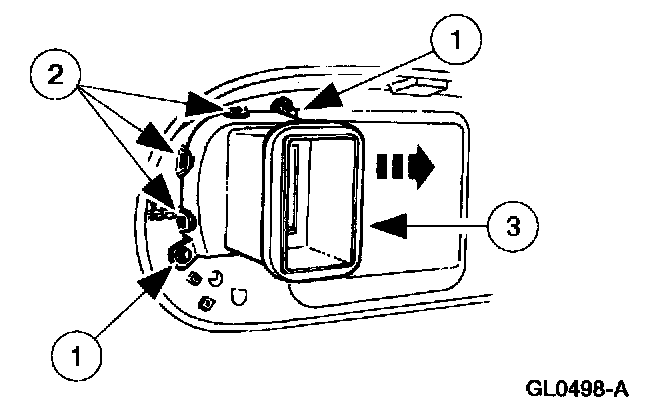 2
1
3
1
GL0498-A