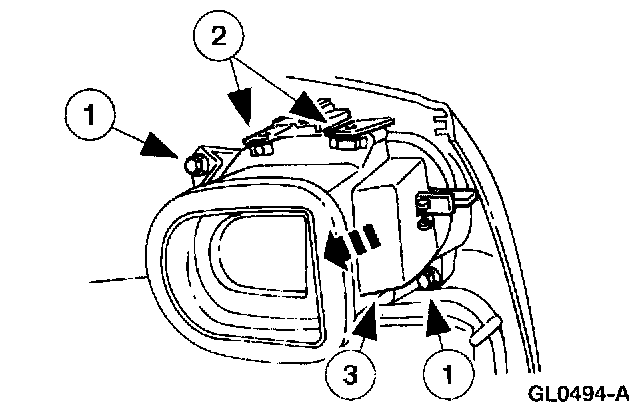 2
1
3
1
GL0494-A