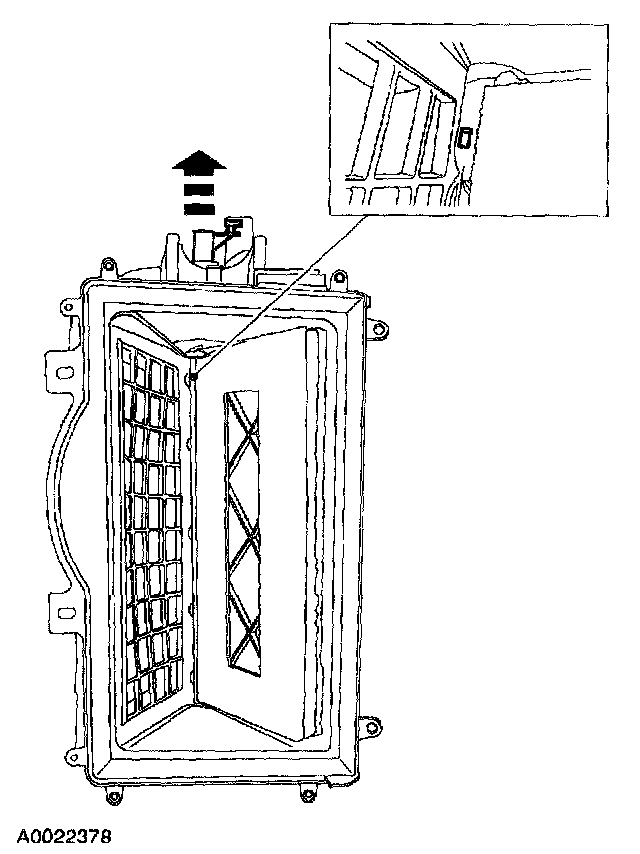 A0022378