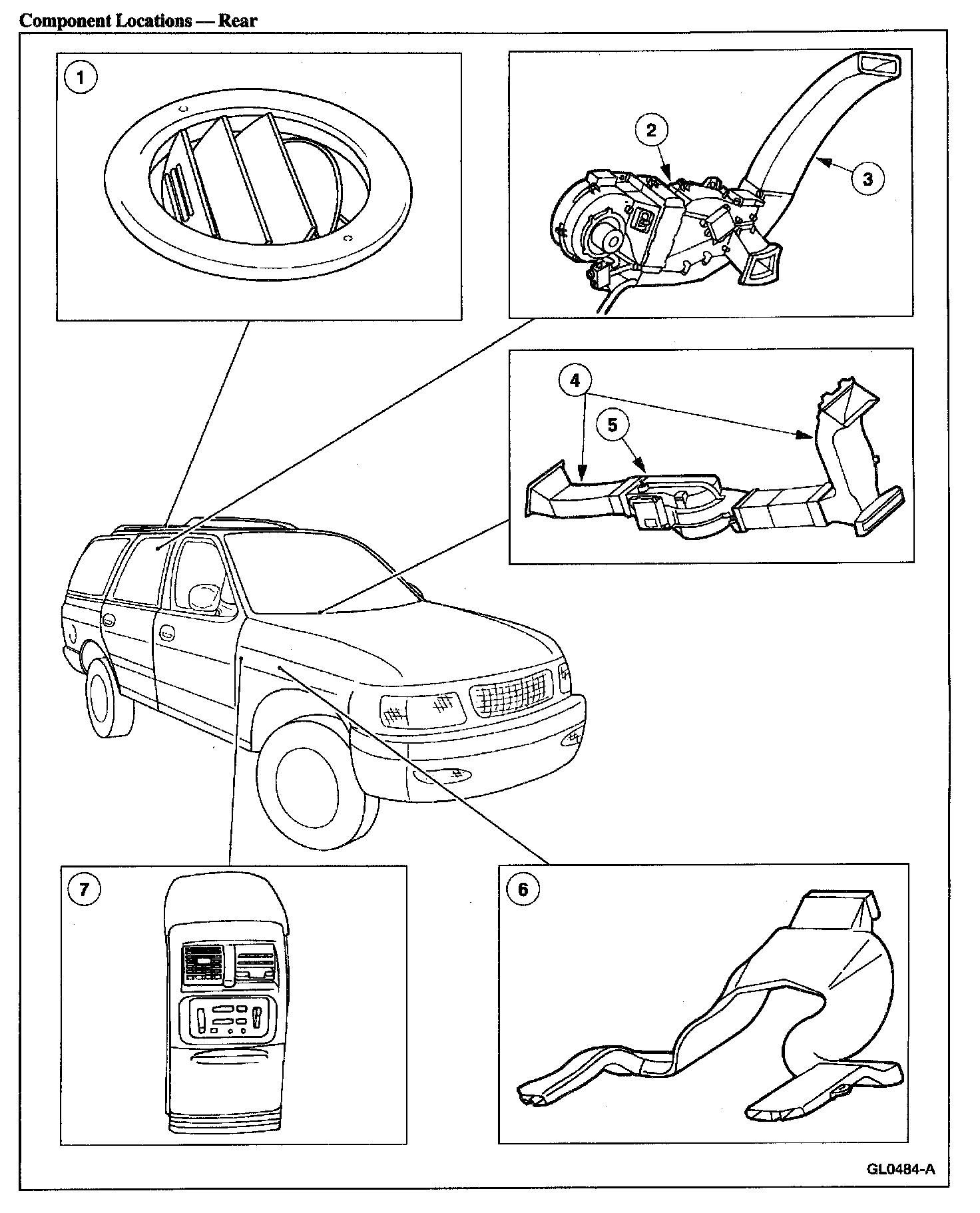 Component Locations — Rear

1

2

3

4

5

7

6

GL0484-A