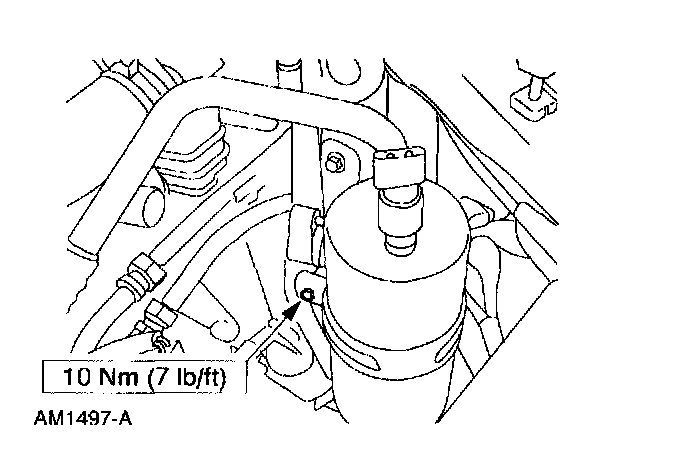 10 Nm (7 lb/ft)

AM1497-A