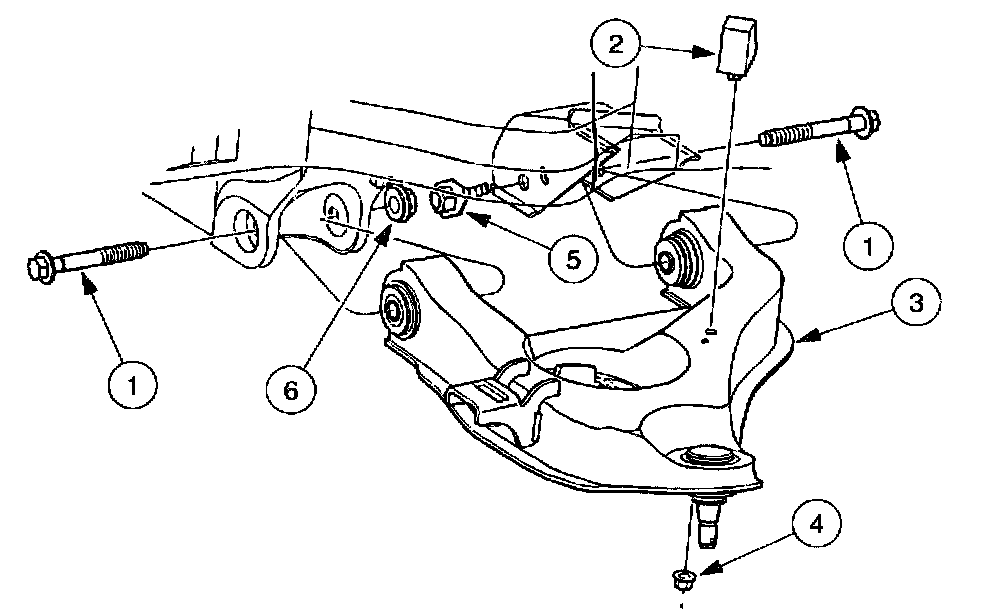 2

1

5

3

1

6

4