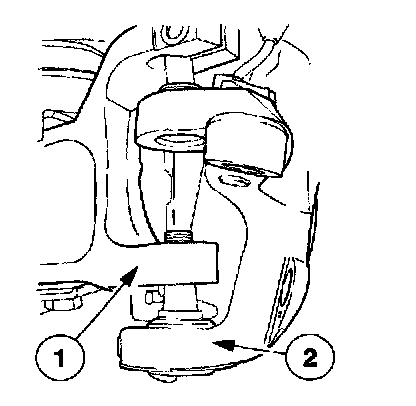 1
2