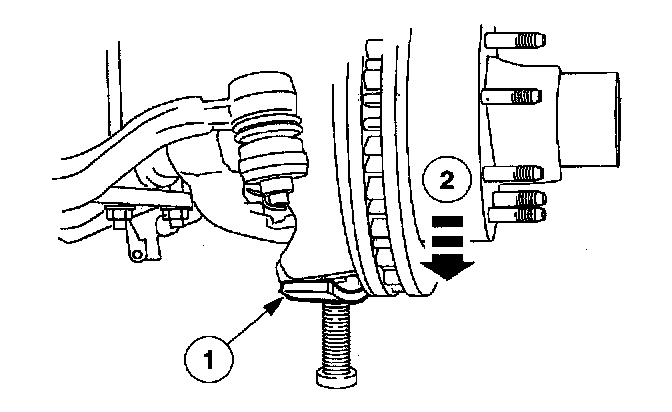 2
1