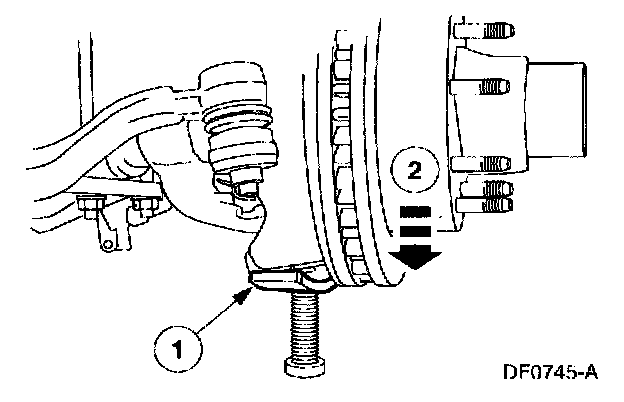 2

1

DF0745-A