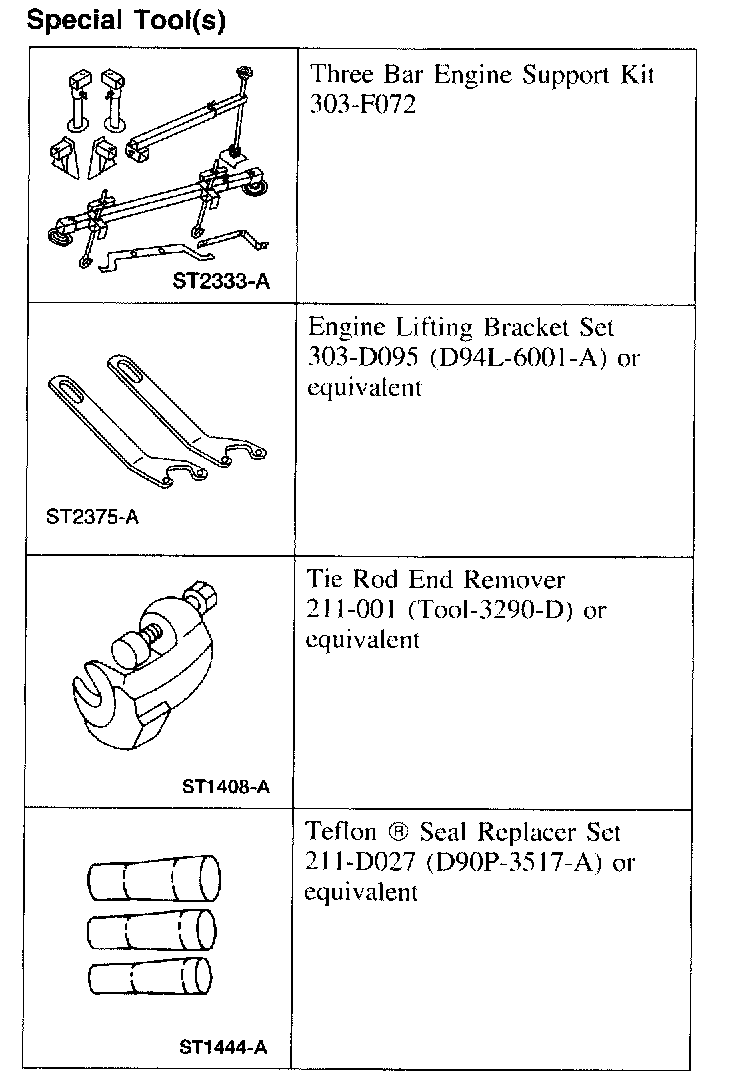 Special Tool(s)

| | |
|---|---|
| ST2333-A | Three Bar Engine Support Kit 303-F072 |
| ST2375-A | Engine Lifting Bracket Set 303-D095 (D94L-6001-A) or equivalent |
| ST1408-A | Tie Rod End Remover 211-001 (Tool-3290-D) or equivalent |
| ST1444-A | Teflon ® Seal Replacer Set 211-D027 (D90P-3517-A) or equivalent |