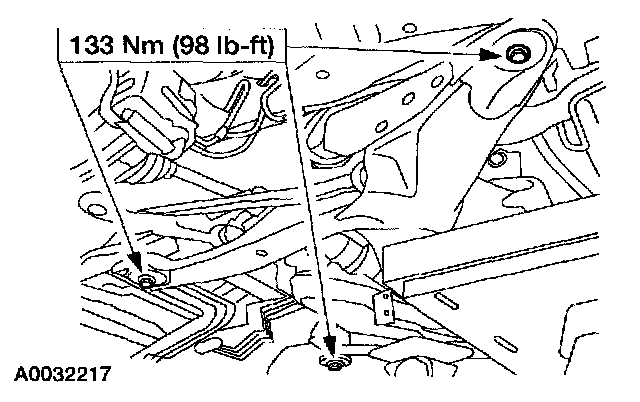 133 Nm (98 lb-ft)

A0032217