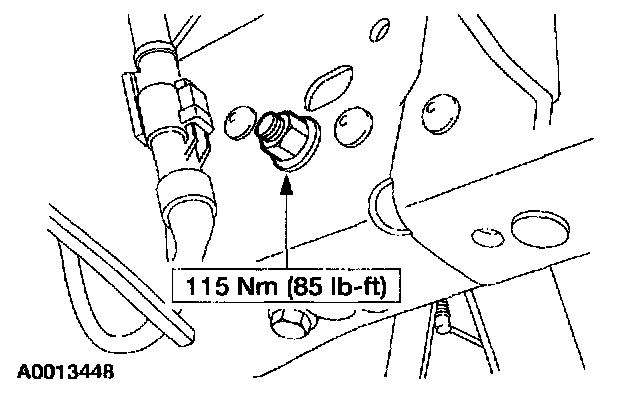 115 Nm (85 lb-ft)

A0013448