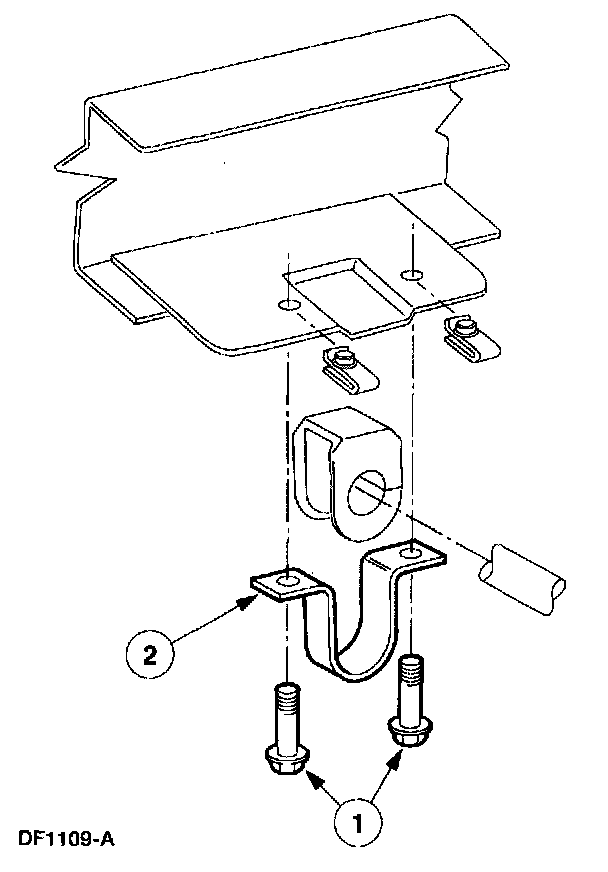 2

1

DF1109-A