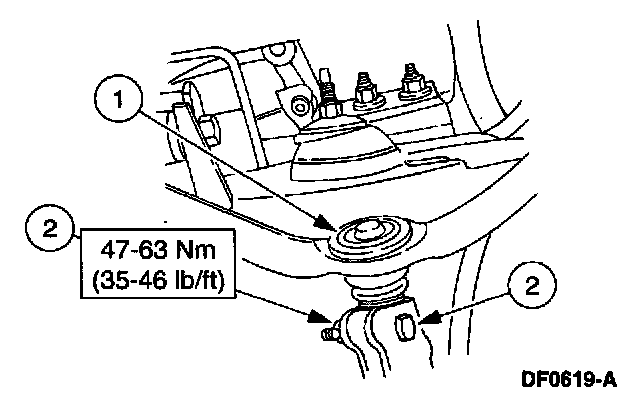 1

2

47-63 Nm
(35-46 lb/ft)

2

DF0619-A