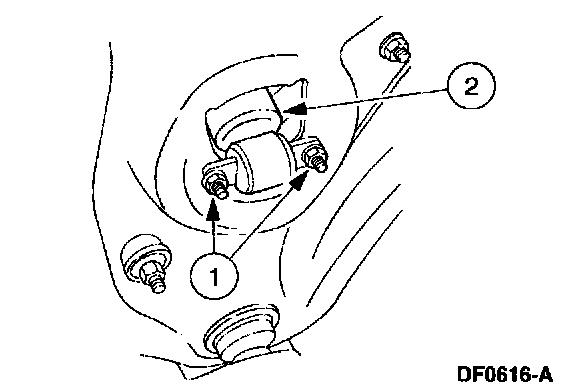 2

1

DF0616-A