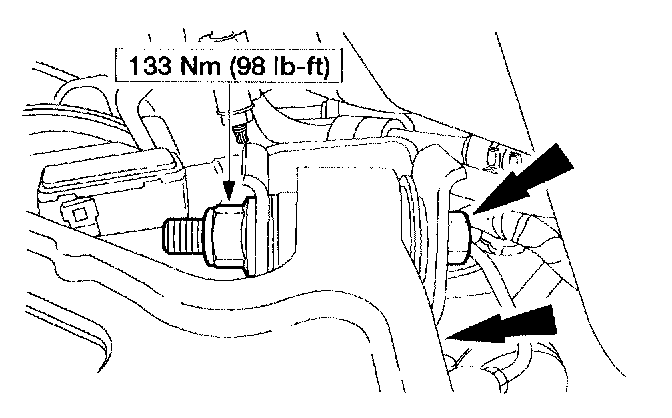 133 Nm (98 lb-ft)