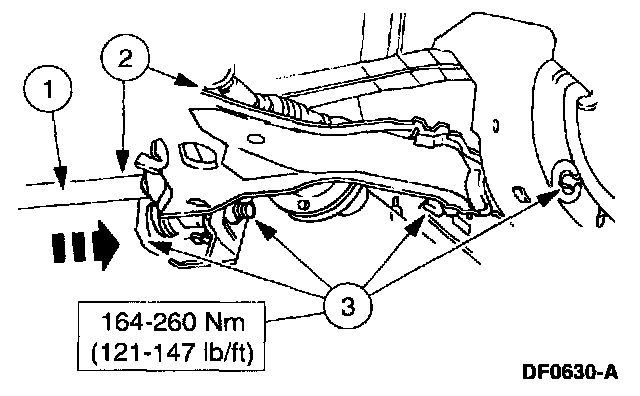 1

2

3

164-260 Nm
(121-147 lb/ft)

DF0630-A