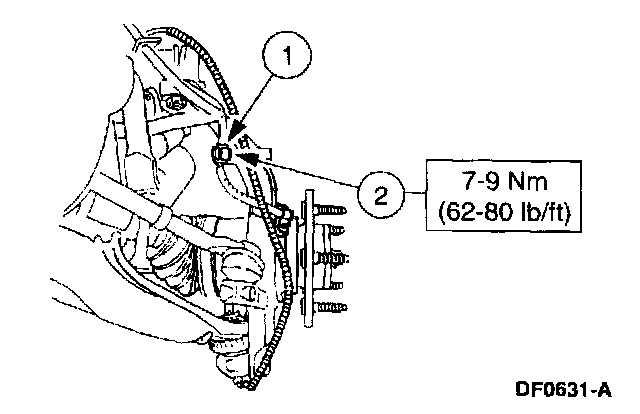 1

2

7-9 Nm
(62-80 lb/ft)

DF0631-A