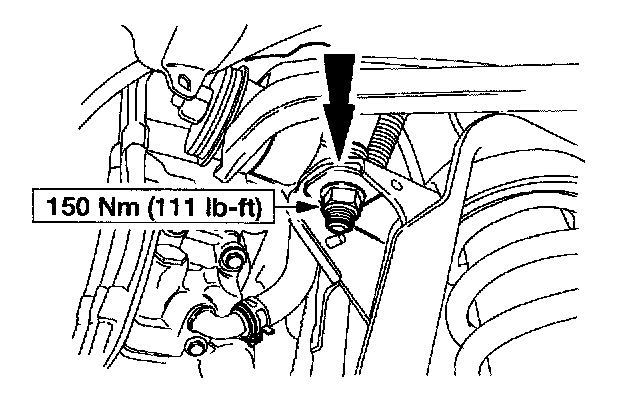 150 Nm (111 lb-ft)