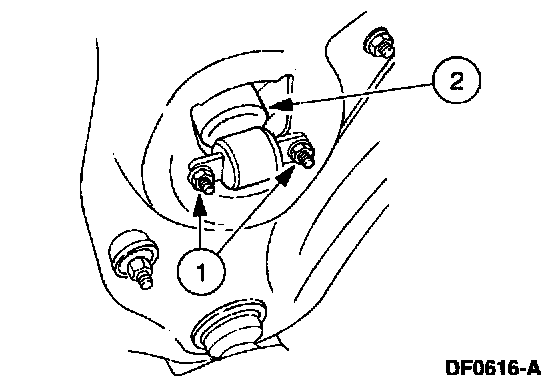 2

1

DF0616-A