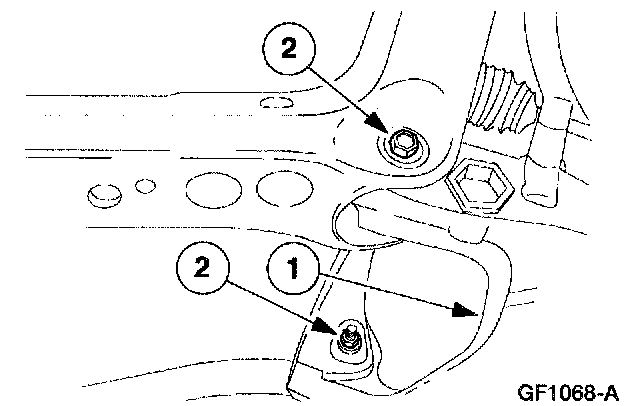 2

2

1

GF1068-A