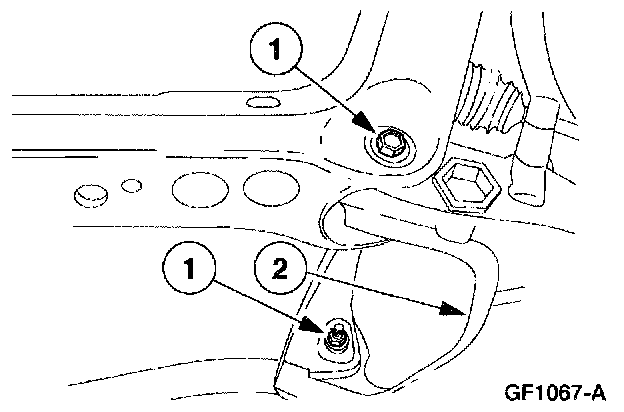 1

1

2

GF1067-A