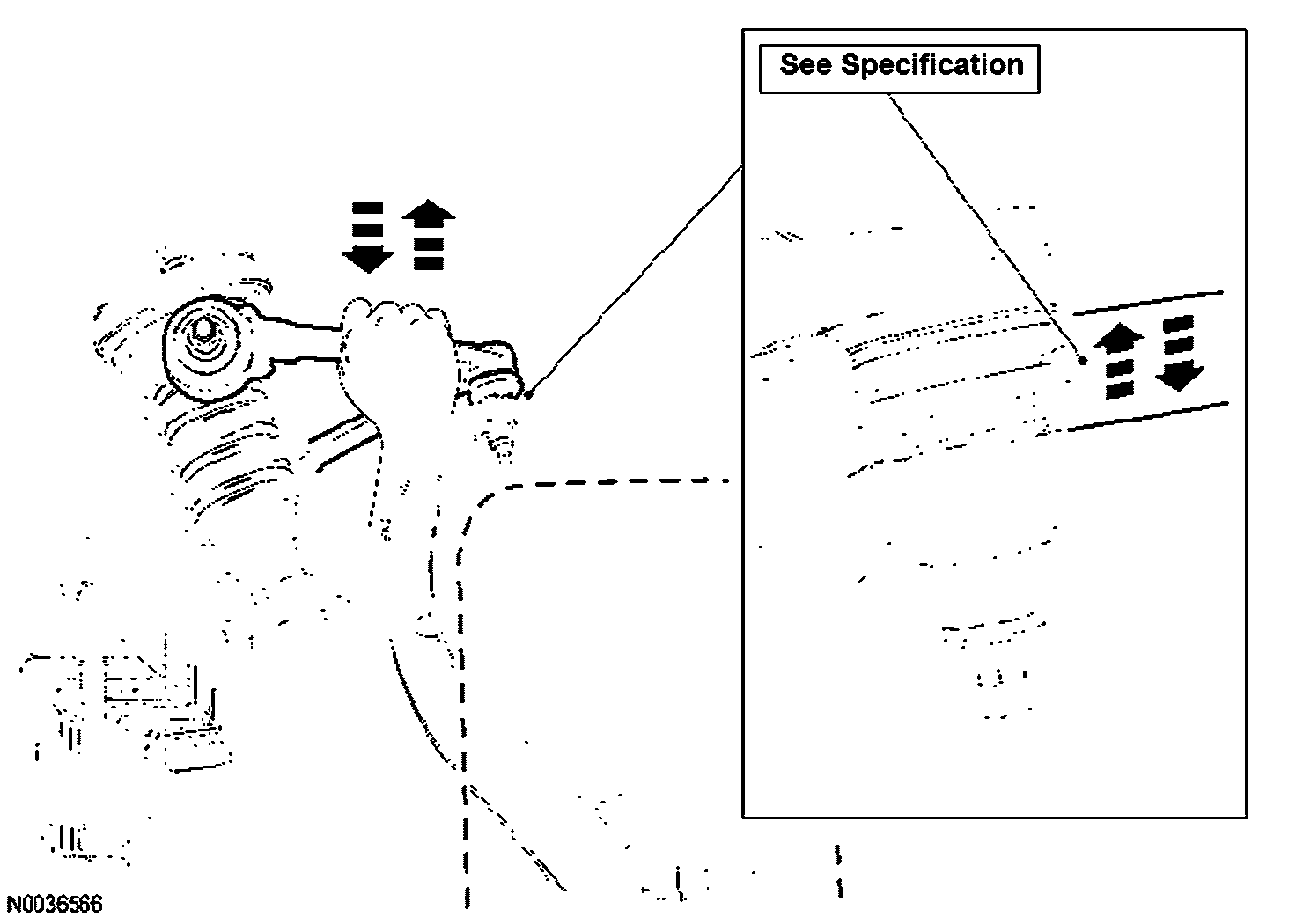 See Specification

N0036566