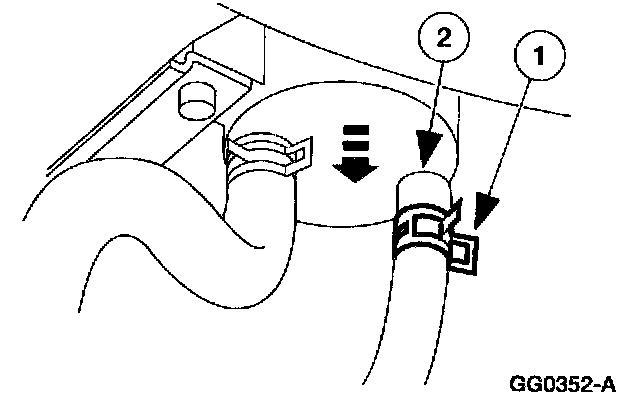 2
1
GG0352-A