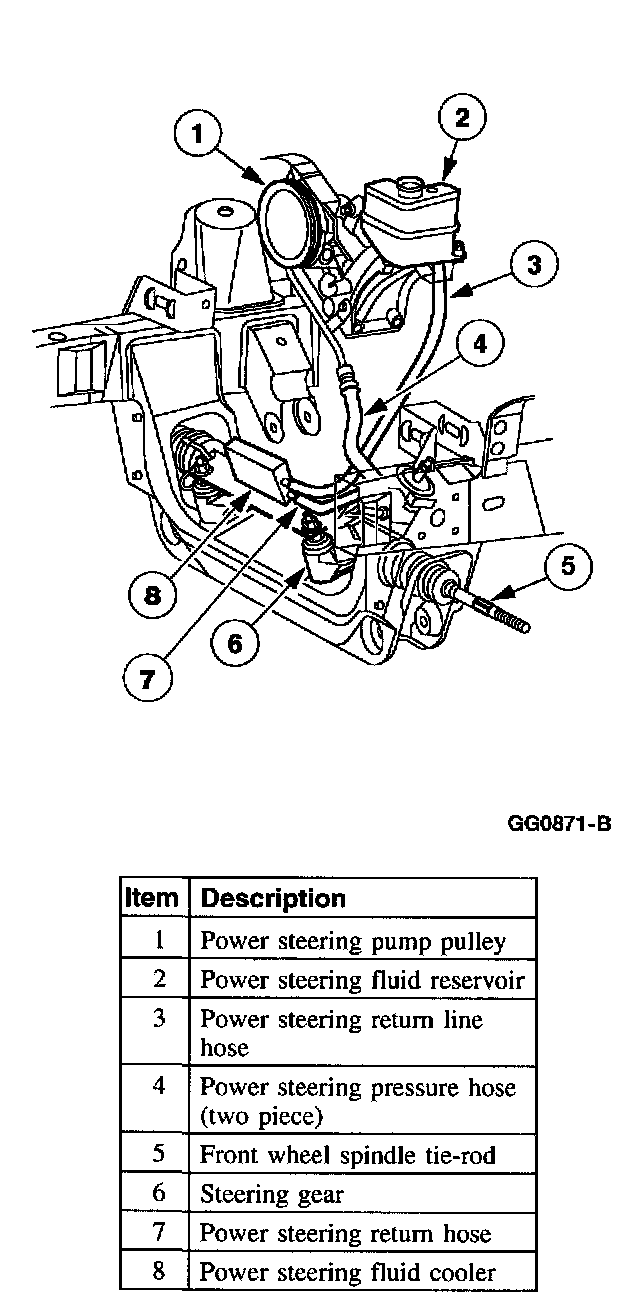 1
2
3
4
5
8
6
7

GG0871-B

| Item | Description |
|---|---|
| 1 | Power steering pump pulley |
| 2 | Power steering fluid reservoir |
| 3 | Power steering return line hose |
| 4 | Power steering pressure hose (two piece) |
| 5 | Front wheel spindle tie-rod |
| 6 | Steering gear |
| 7 | Power steering return hose |
| 8 | Power steering fluid cooler |