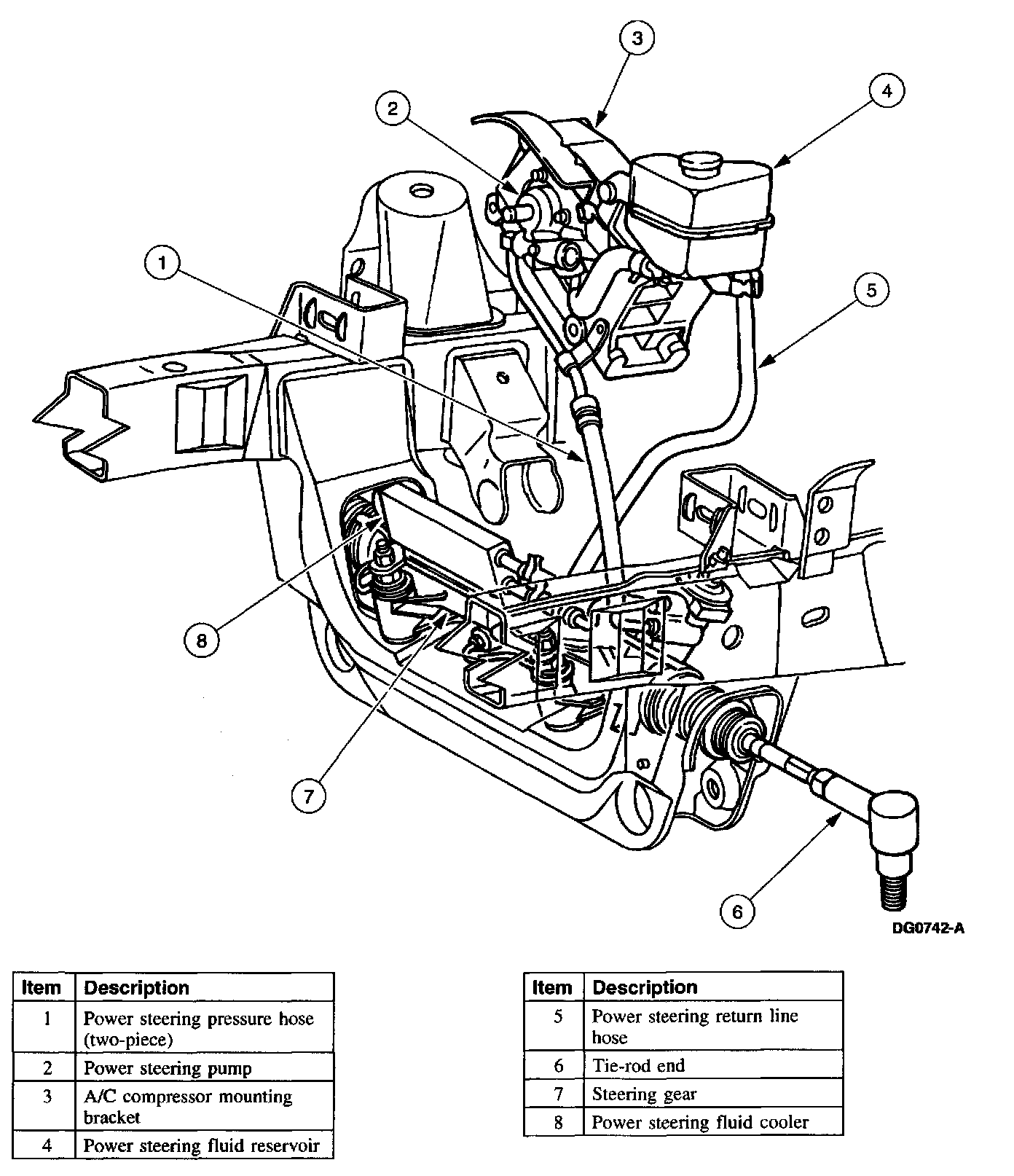 3
2
4
1
5
8
7
6
DG0742-A

| Item | Description |
|---|---|
| 1 | Power steering pressure hose (two-piece) |
| 2 | Power steering pump |
| 3 | A/C compressor mounting bracket |
| 4 | Power steering fluid reservoir |

| Item | Description |
|---|---|
| 5 | Power steering return line hose |
| 6 | Tie-rod end |
| 7 | Steering gear |
| 8 | Power steering fluid cooler |