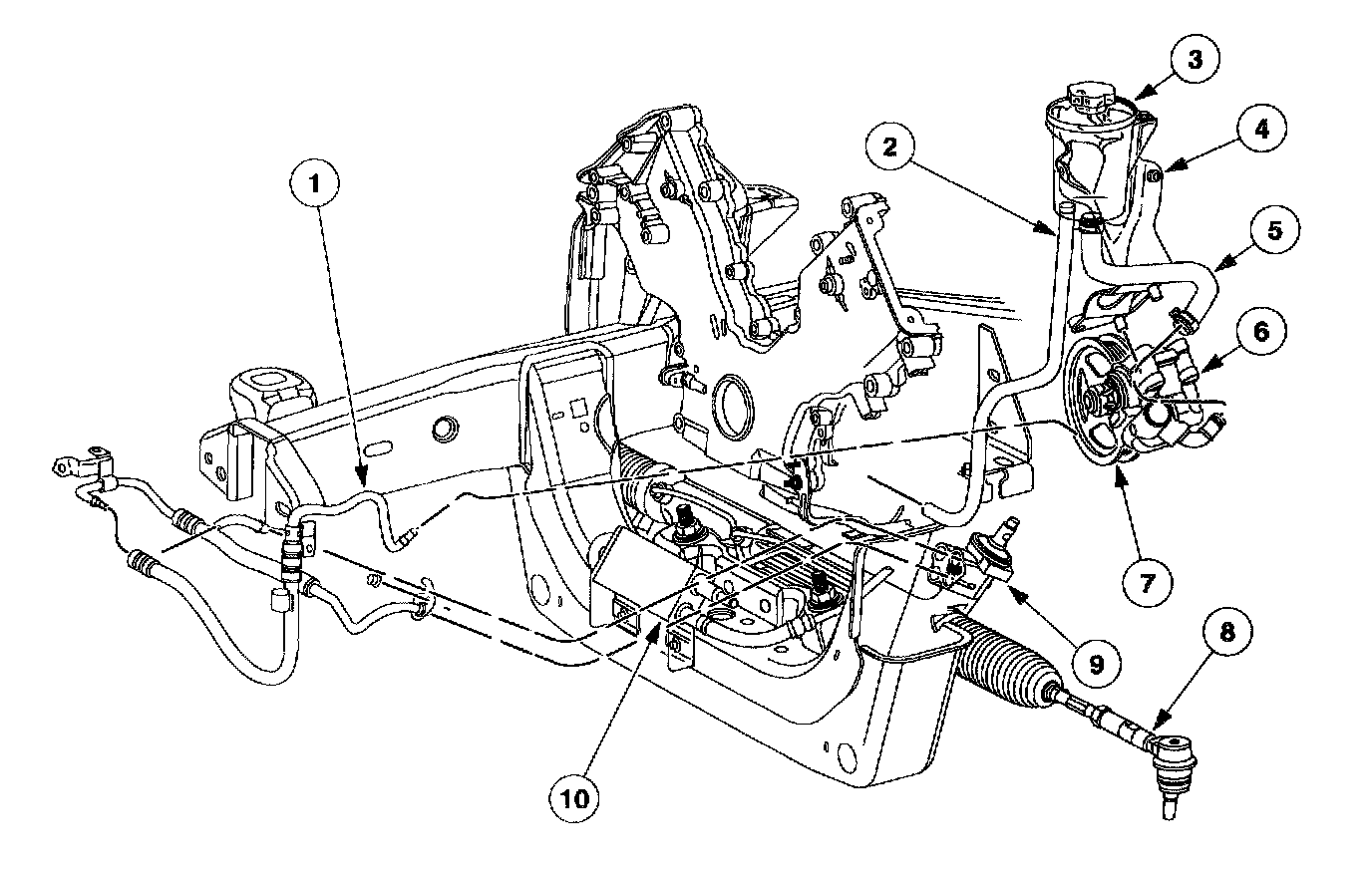 1
2
3
4
5
6
7
8
9
10