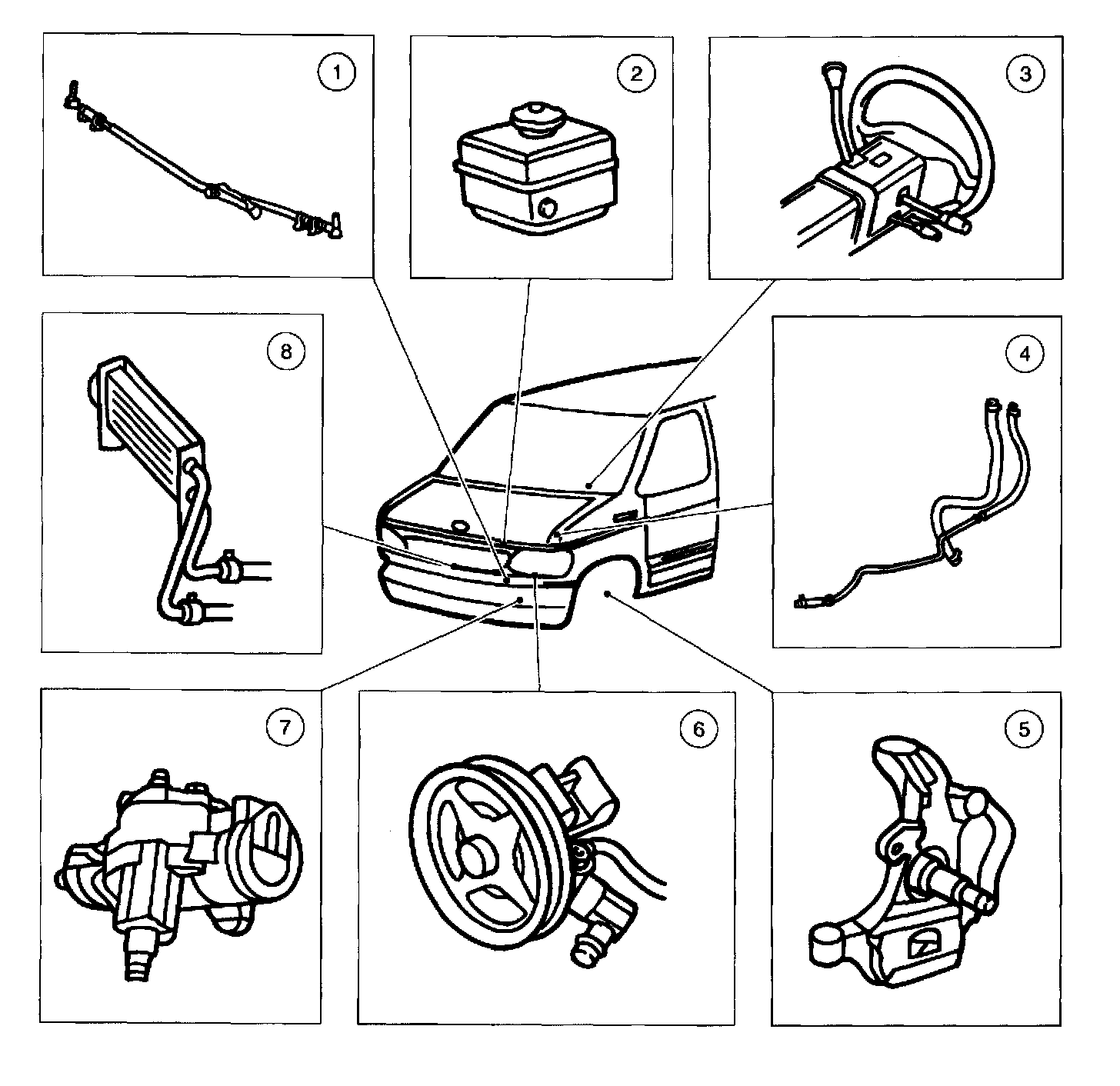 1
2
3
8
4
7
6
5