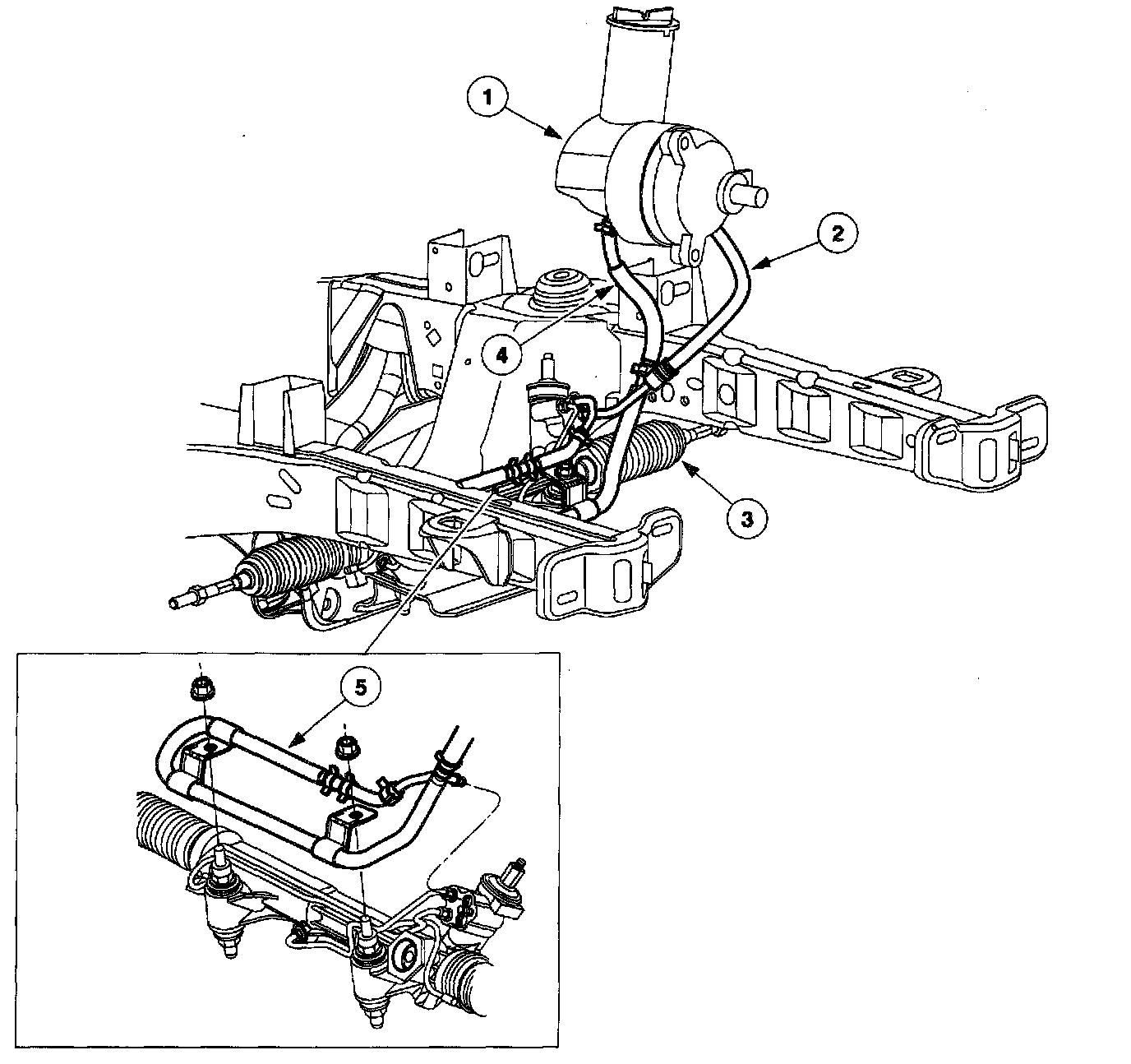 1
2
4
3
5