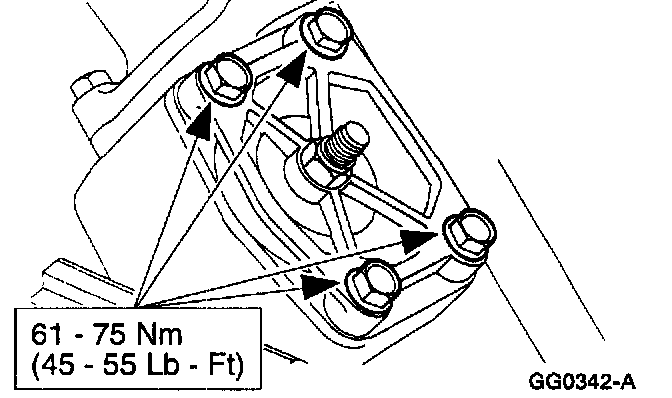 61 - 75 Nm
(45 - 55 Lb - Ft)

GG0342-A