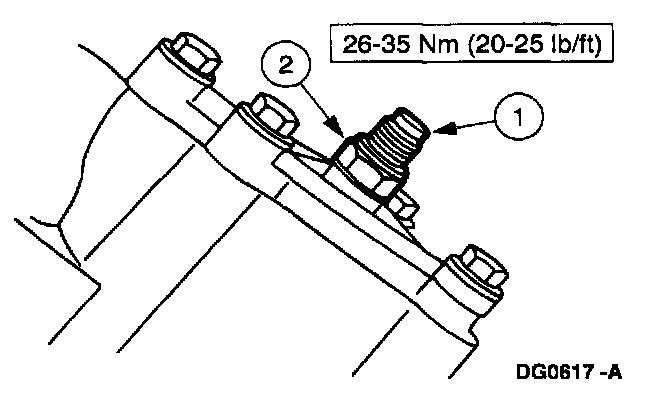 26-35 Nm (20-25 lb/ft)

2

1

DG0617 -A