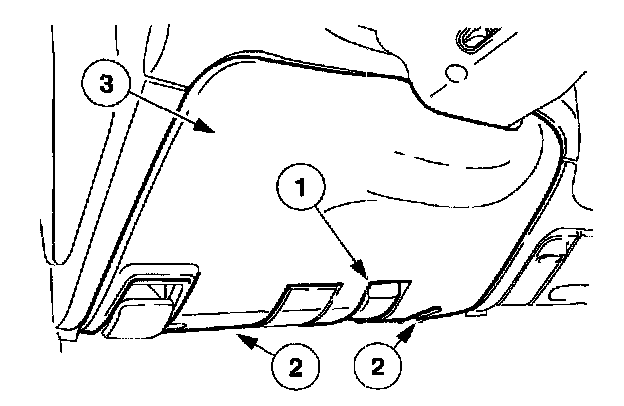 3

1

2

2