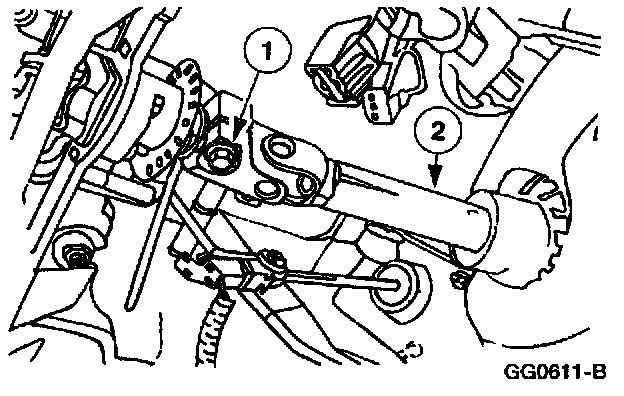 1

2

GG0611-B