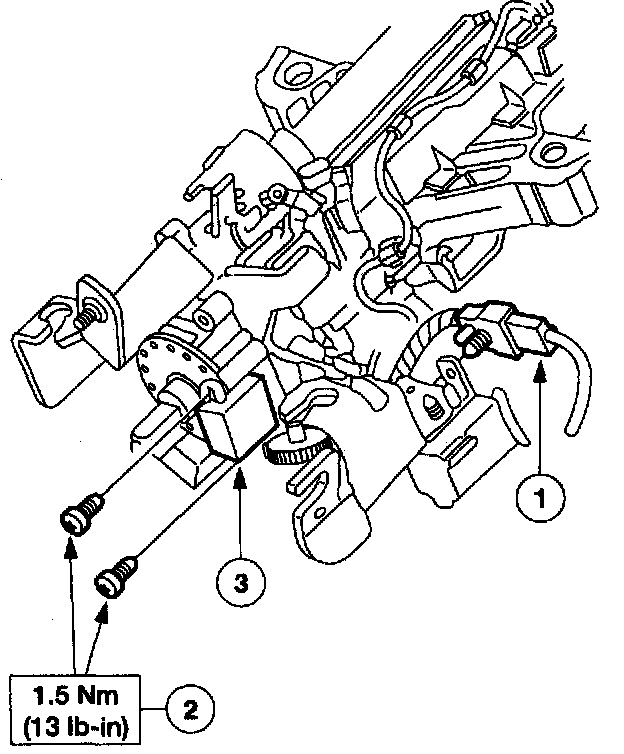 1

3

1.5 Nm
(13 lb-in)

2