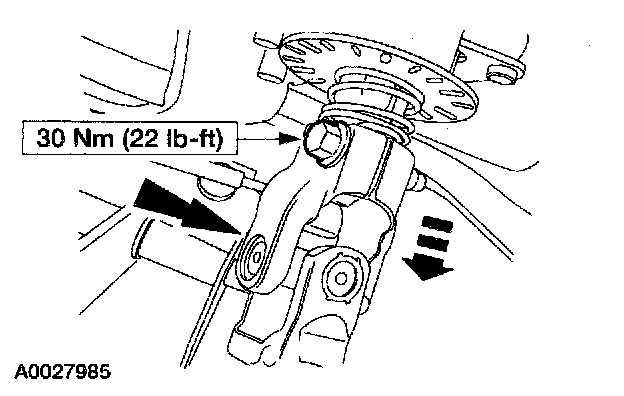 30 Nm (22 lb-ft)

A0027985